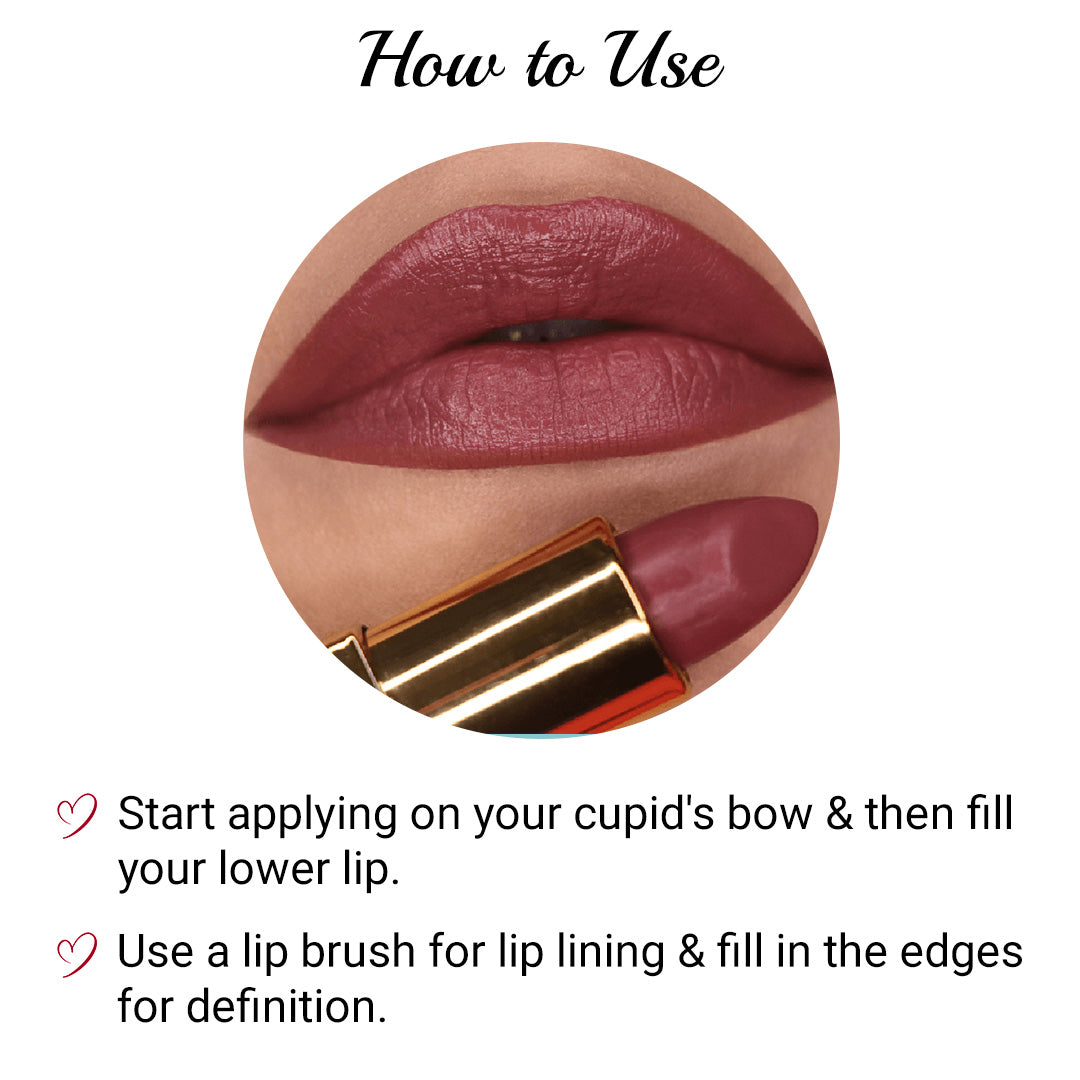 How to Use

Start applying on your cupid's bow & then fill your lower lip.

Use a lip brush for lip lining & fill in the edges for definition.