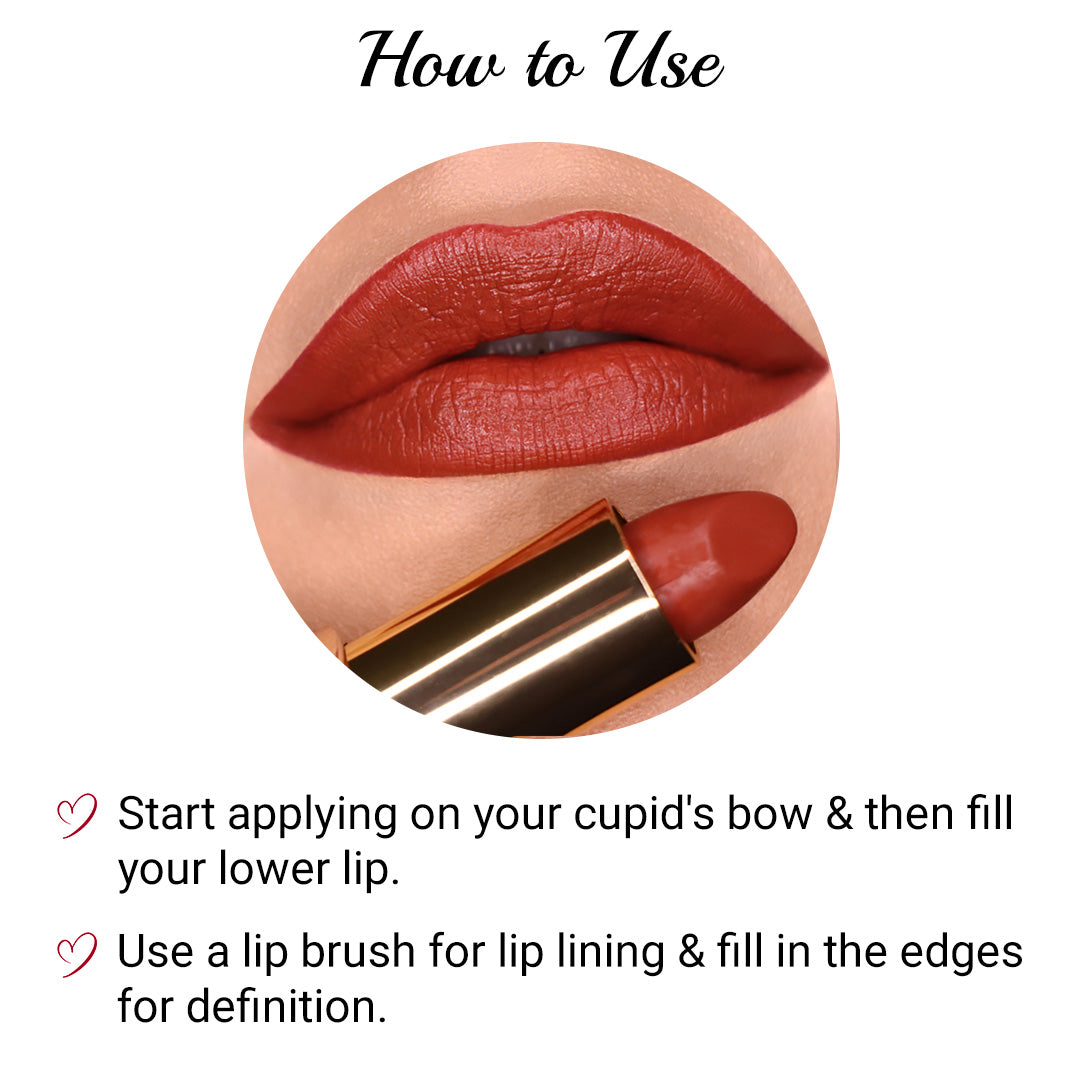 How to Use

Start applying on your cupid's bow & then fill your lower lip.

Use a lip brush for lip lining & fill in the edges for definition.