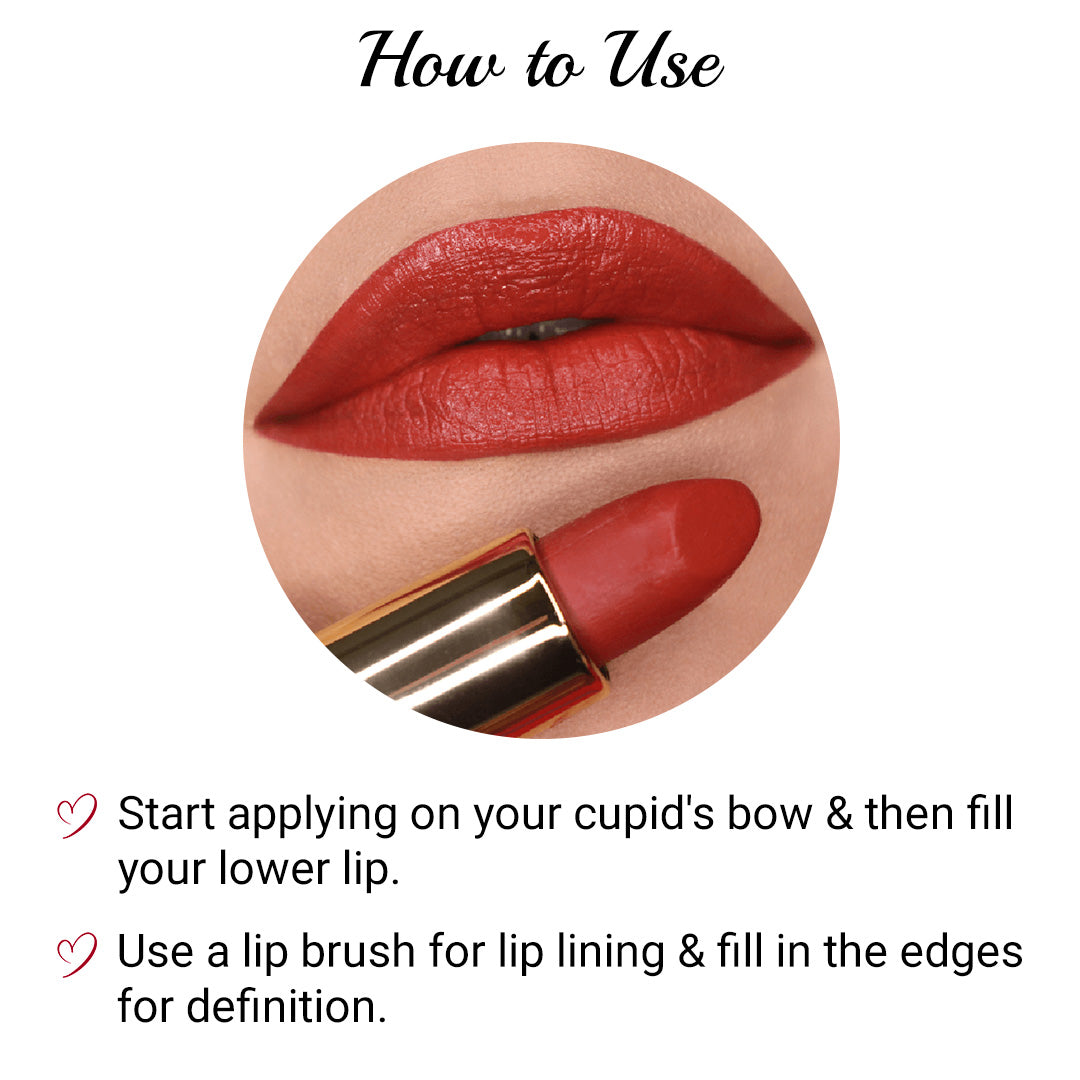 How to Use

Start applying on your cupid's bow & then fill your lower lip.

Use a lip brush for lip lining & fill in the edges for definition.