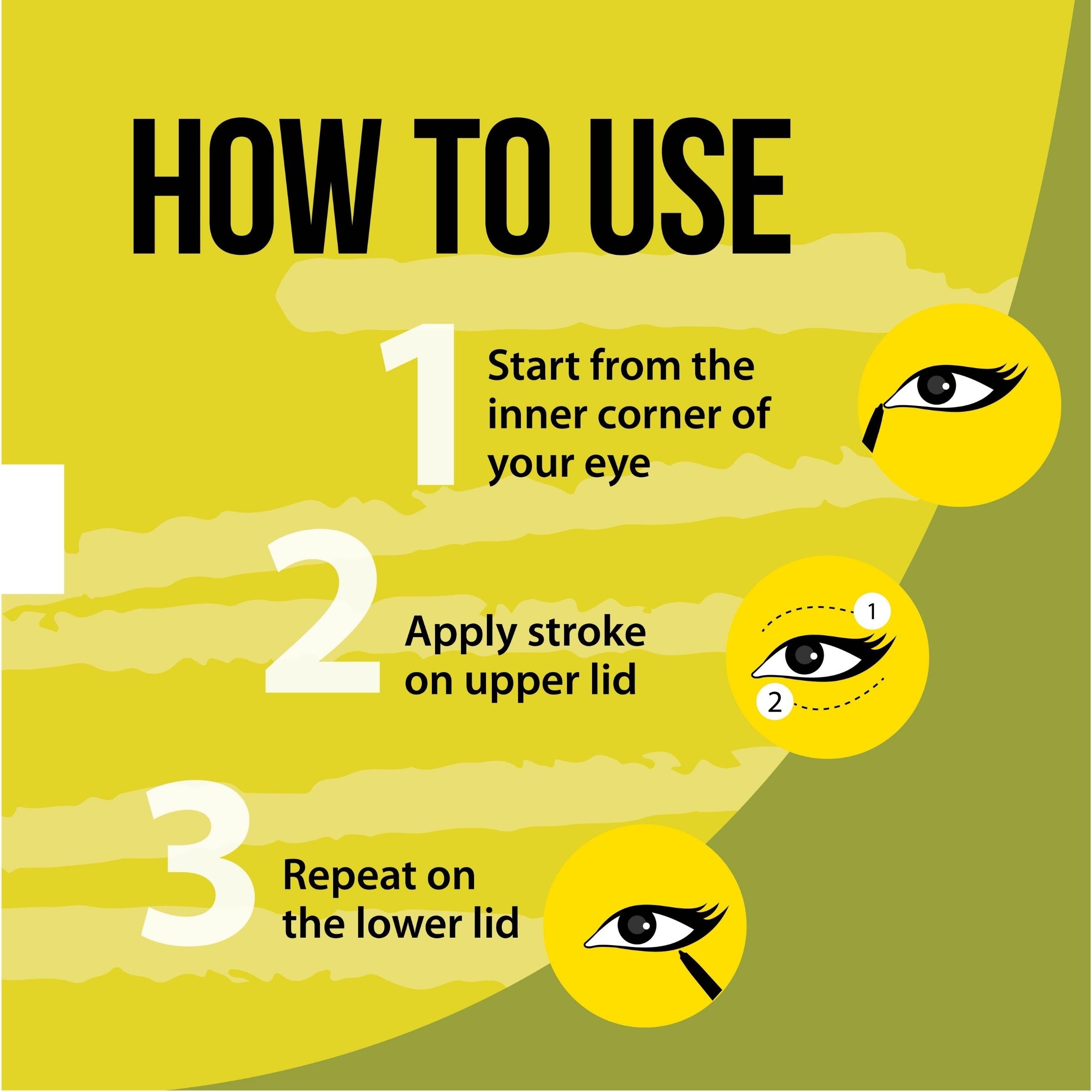 HOW TO USE

1 Start from the inner corner of your eye

2 Apply stroke on upper lid

1

2

3 Repeat on the lower lid