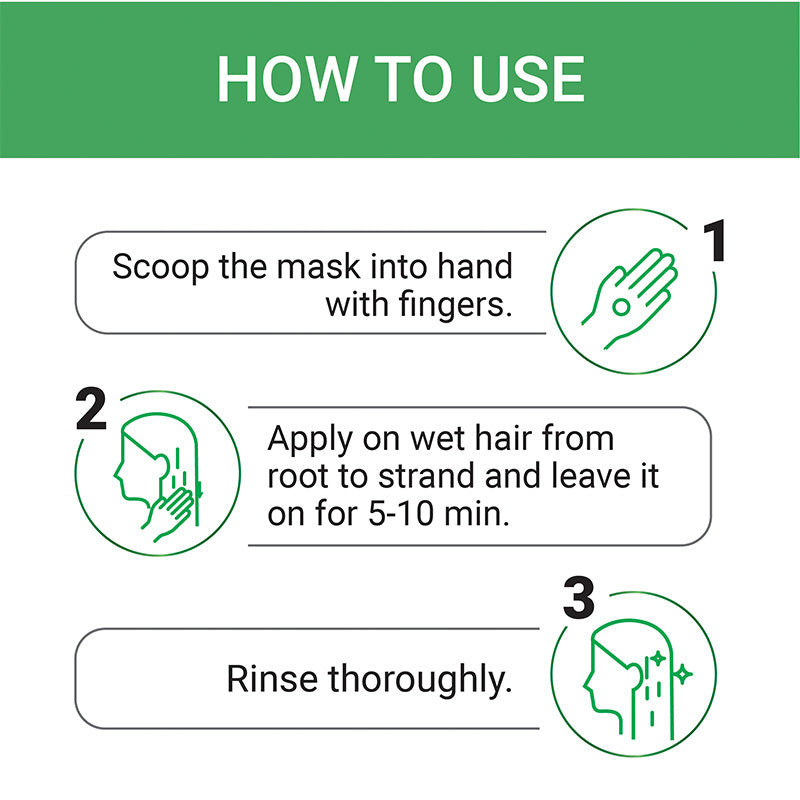 HOW TO USE

1
Scoop the mask into hand with fingers.

2
Apply on wet hair from root to strand and leave it on for 5-10 min.

3
Rinse thoroughly.