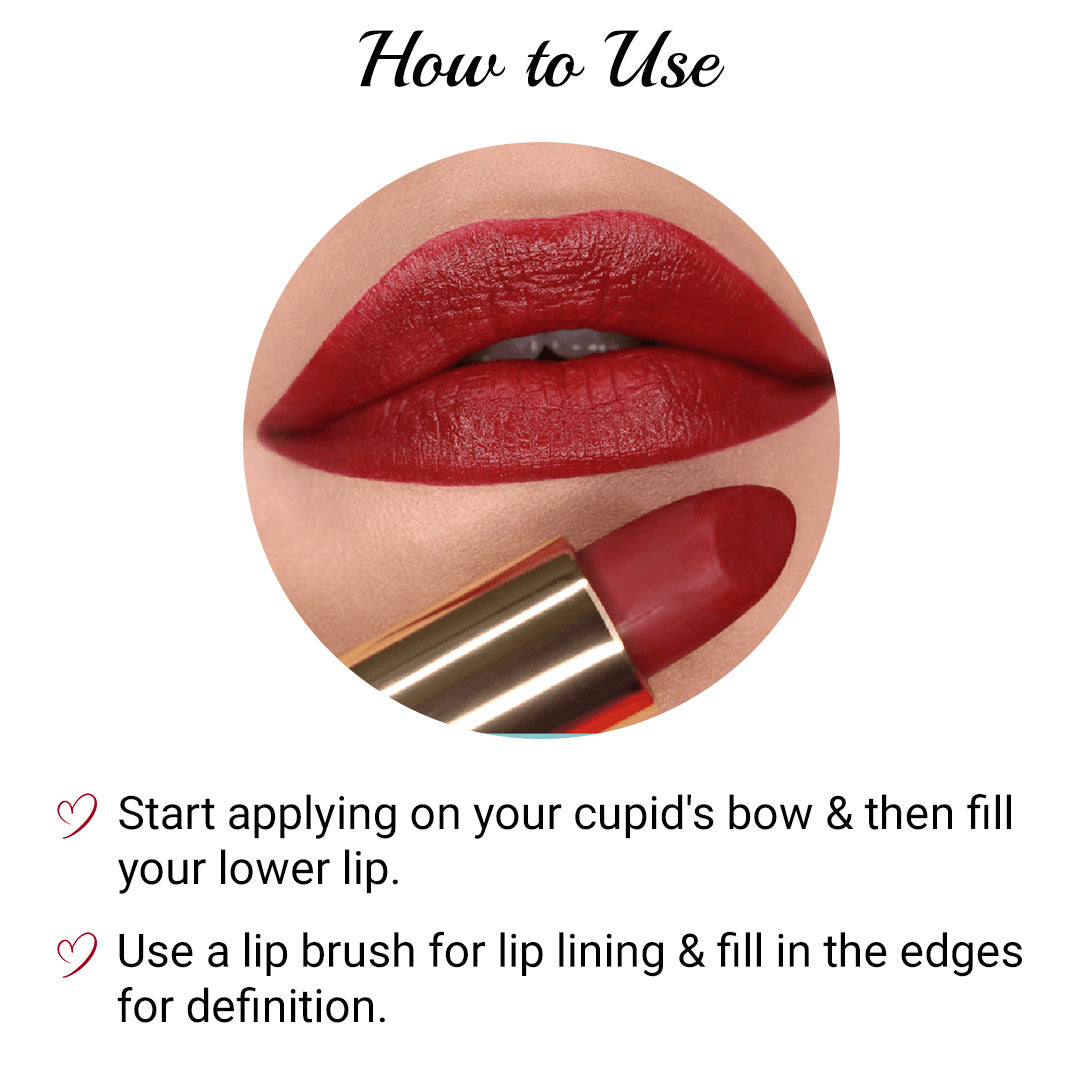 How to Use

Start applying on your cupid's bow & then fill your lower lip.

Use a lip brush for lip lining & fill in the edges for definition.