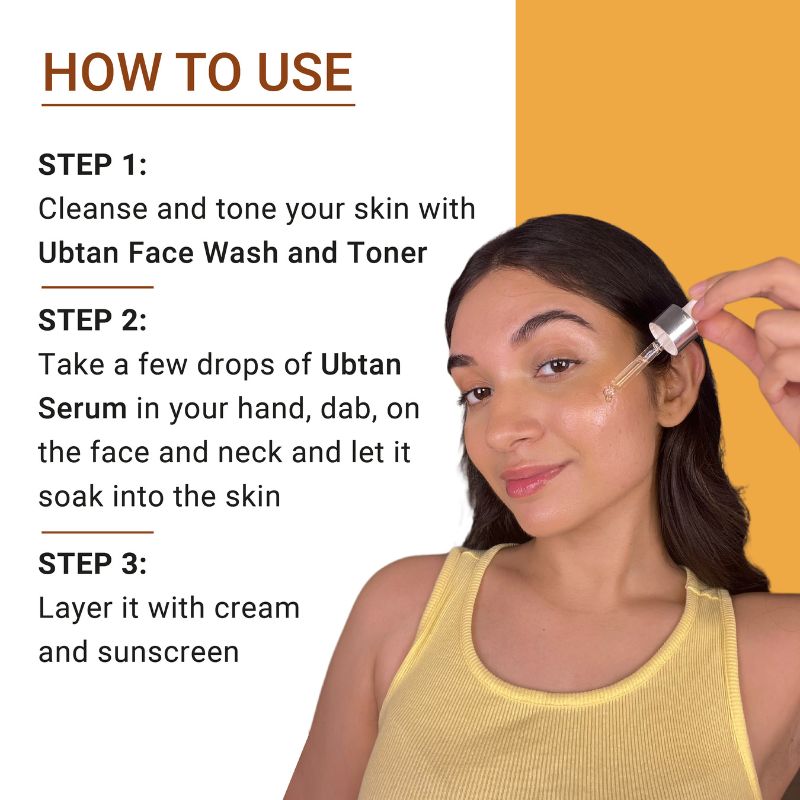 HOW TO USE

STEP 1:
Cleanse and tone your skin with Ubtan Face Wash and Toner

STEP 2:
Take a few drops of Ubtan Serum in your hand, dab, on the face and neck and let it soak into the skin

STEP 3:
Layer it with cream and sunscreen