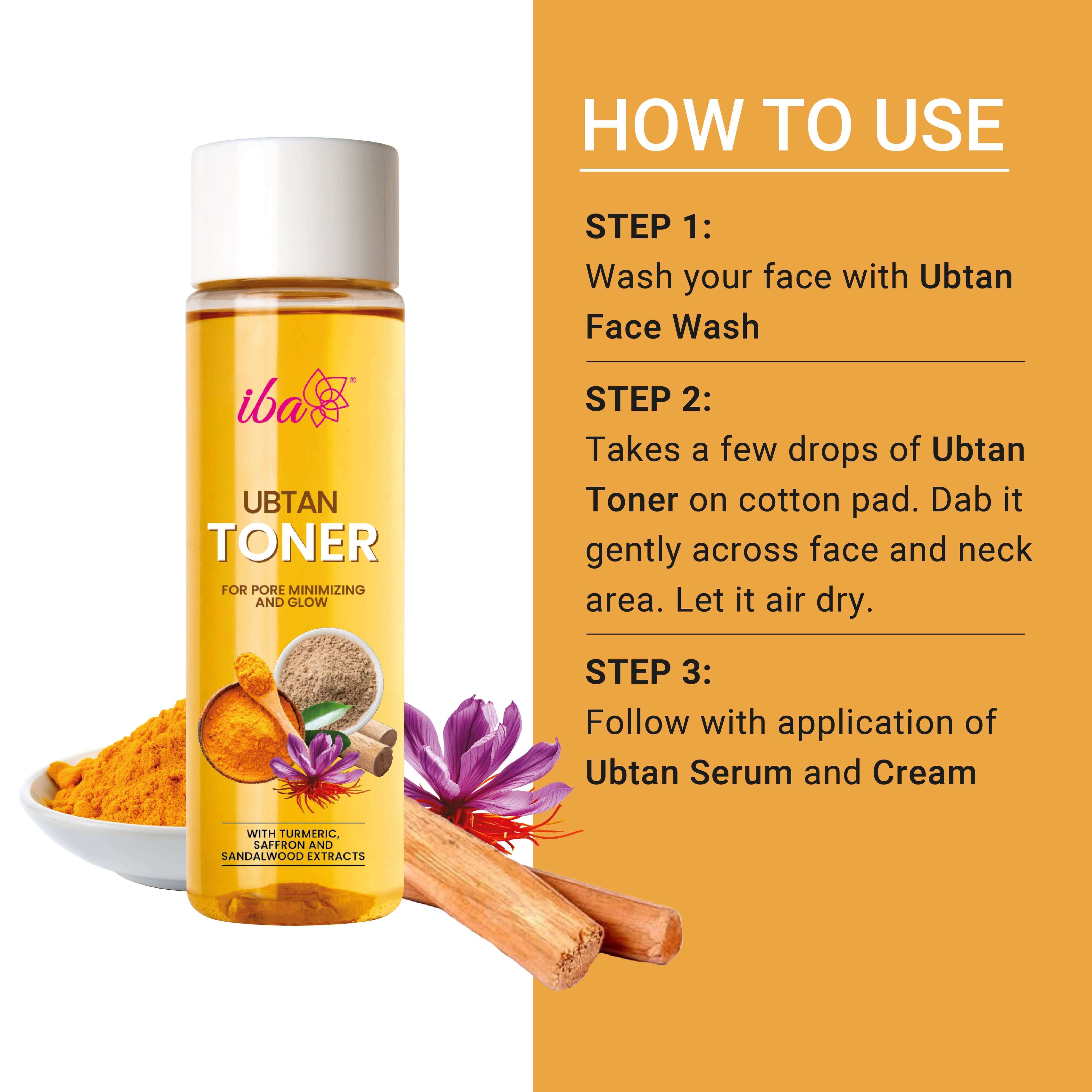 iba®

UBTAN
TONER

FOR PORE MINIMIZING AND GLOW

WITH TURMERIC, SAFFRON AND SANDALWOOD EXTRACTS

HOW TO USE

STEP 1:
Wash your face with Ubtan Face Wash

STEP 2:
Takes a few drops of Ubtan Toner on cotton pad. Dab it gently across face and neck area. Let it air dry.

STEP 3:
Follow with application of Ubtan Serum and Cream