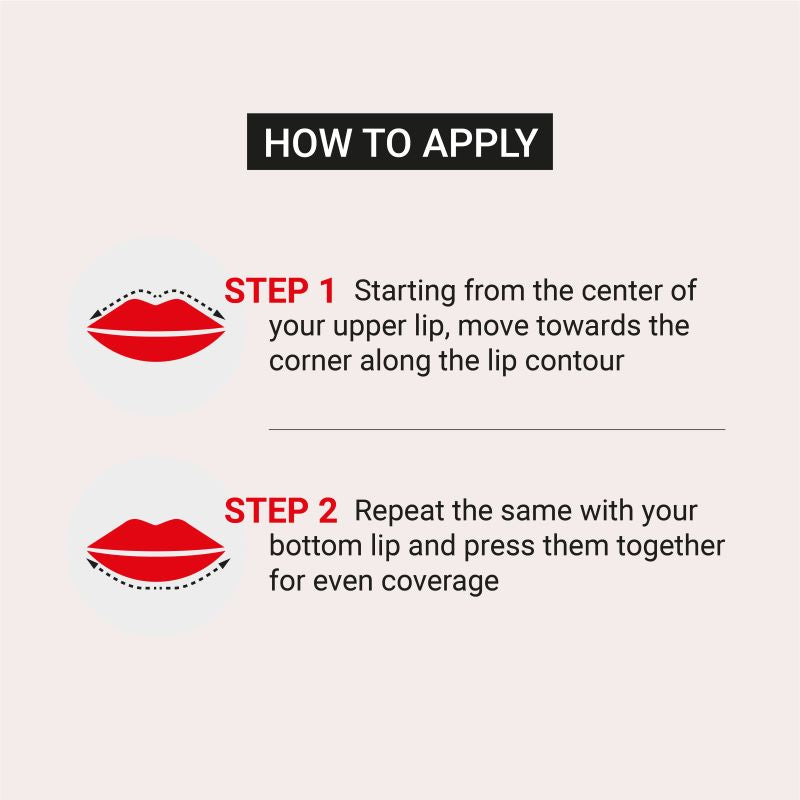 HOW TO APPLY

STEP 1 Starting from the center of your upper lip, move towards the corner along the lip contour

STEP 2 Repeat the same with your bottom lip and press them together for even coverage