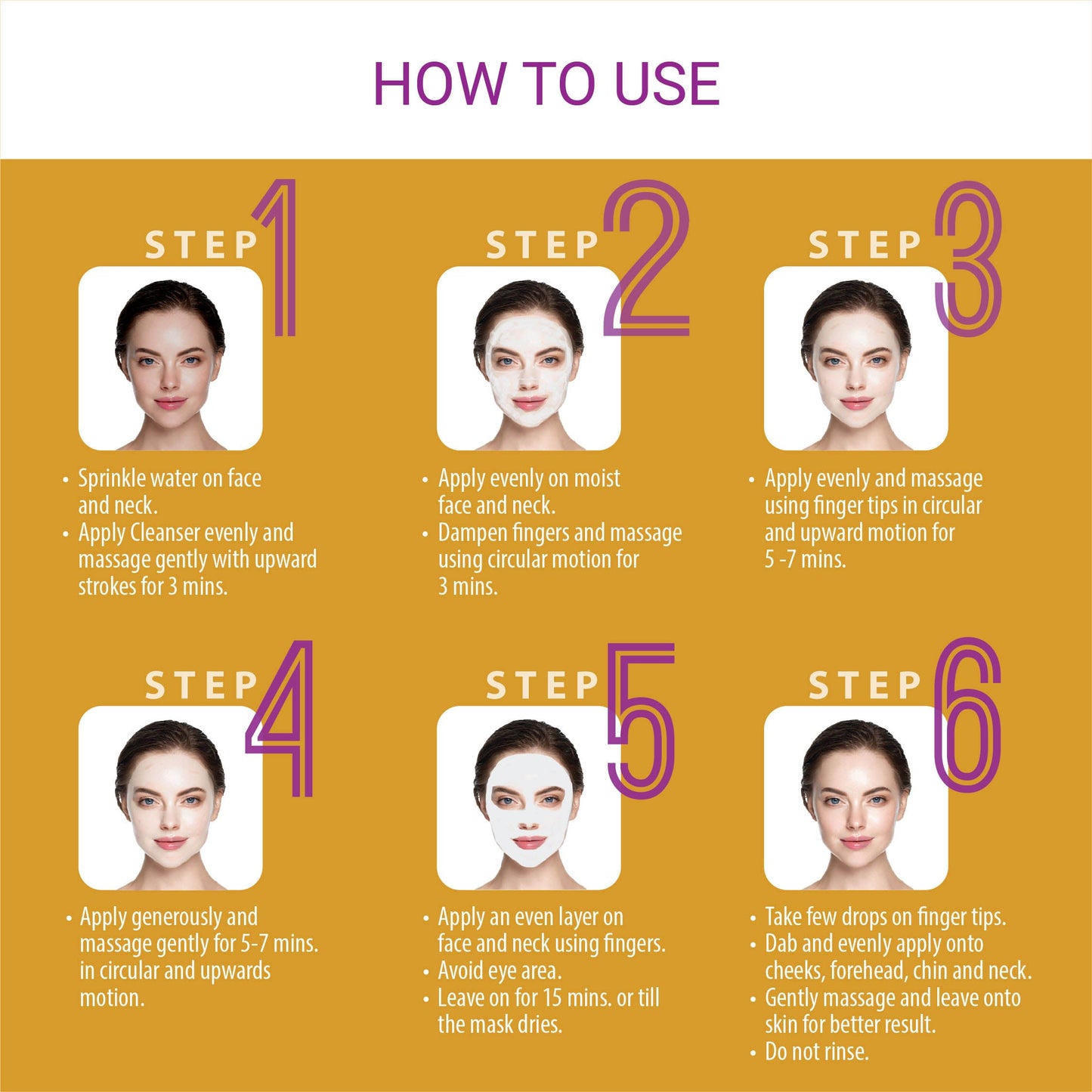 HOW TO USE

STEP 1

• Sprinkle water on face and neck.
• Apply Cleanser evenly and massage gently with upward strokes for 3 mins.

STEP 2

• Apply evenly on moist face and neck.
• Dampen fingers and massage using circular motion for 3 mins.

STEP 3

• Apply evenly and massage using finger tips in circular and upward motion for 5 -7 mins.

STEP 4

• Apply generously and massage gently for 5-7 mins. in circular and upwards motion.

STEP 5

• Apply an even layer on face and neck using fingers.
• Avoid eye area.
• Leave on for 15 mins. or till the mask dries.

STEP 6

• Take few drops on finger tips.
• Dab and evenly apply onto cheeks, forehead, chin and neck.
• Gently massage and leave onto skin for better result.
• Do not rinse.