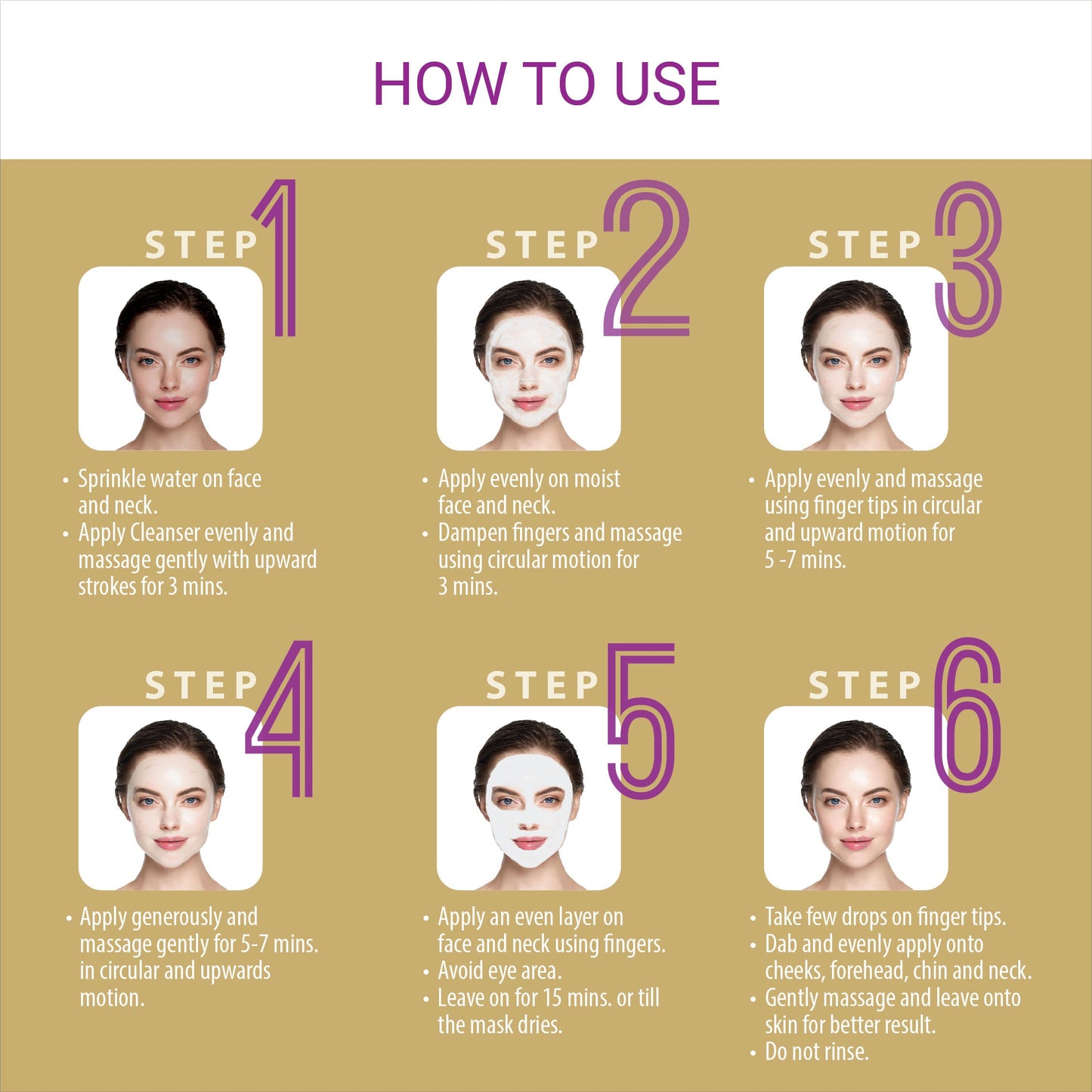 HOW TO USE

STEP 1

• Sprinkle water on face and neck.
• Apply Cleanser evenly and massage gently with upward strokes for 3 mins.

STEP 2

• Apply evenly on moist face and neck.
• Dampen fingers and massage using circular motion for 3 mins.

STEP 3

• Apply evenly and massage using finger tips in circular and upward motion for 5 -7 mins.

STEP 4

• Apply generously and massage gently for 5-7 mins. in circular and upwards motion.

STEP 5

• Apply an even layer on face and neck using fingers.
• Avoid eye area.
• Leave on for 15 mins. or till the mask dries.

STEP 6

• Take few drops on finger tips.
• Dab and evenly apply onto cheeks, forehead, chin and neck.
• Gently massage and leave onto skin for better result.
• Do not rinse.