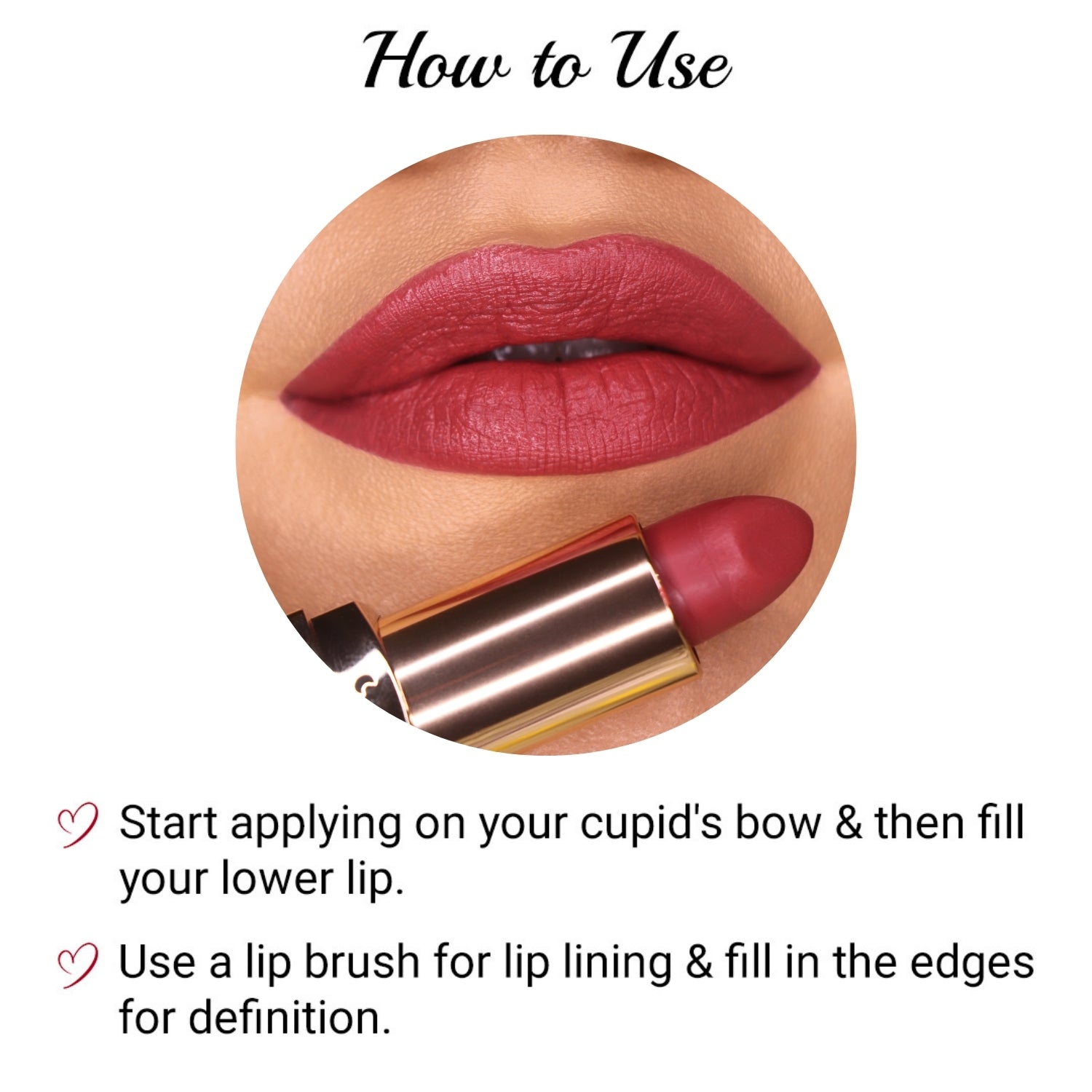 How to Use

Start applying on your cupid's bow & then fill your lower lip.

Use a lip brush for lip lining & fill in the edges for definition.