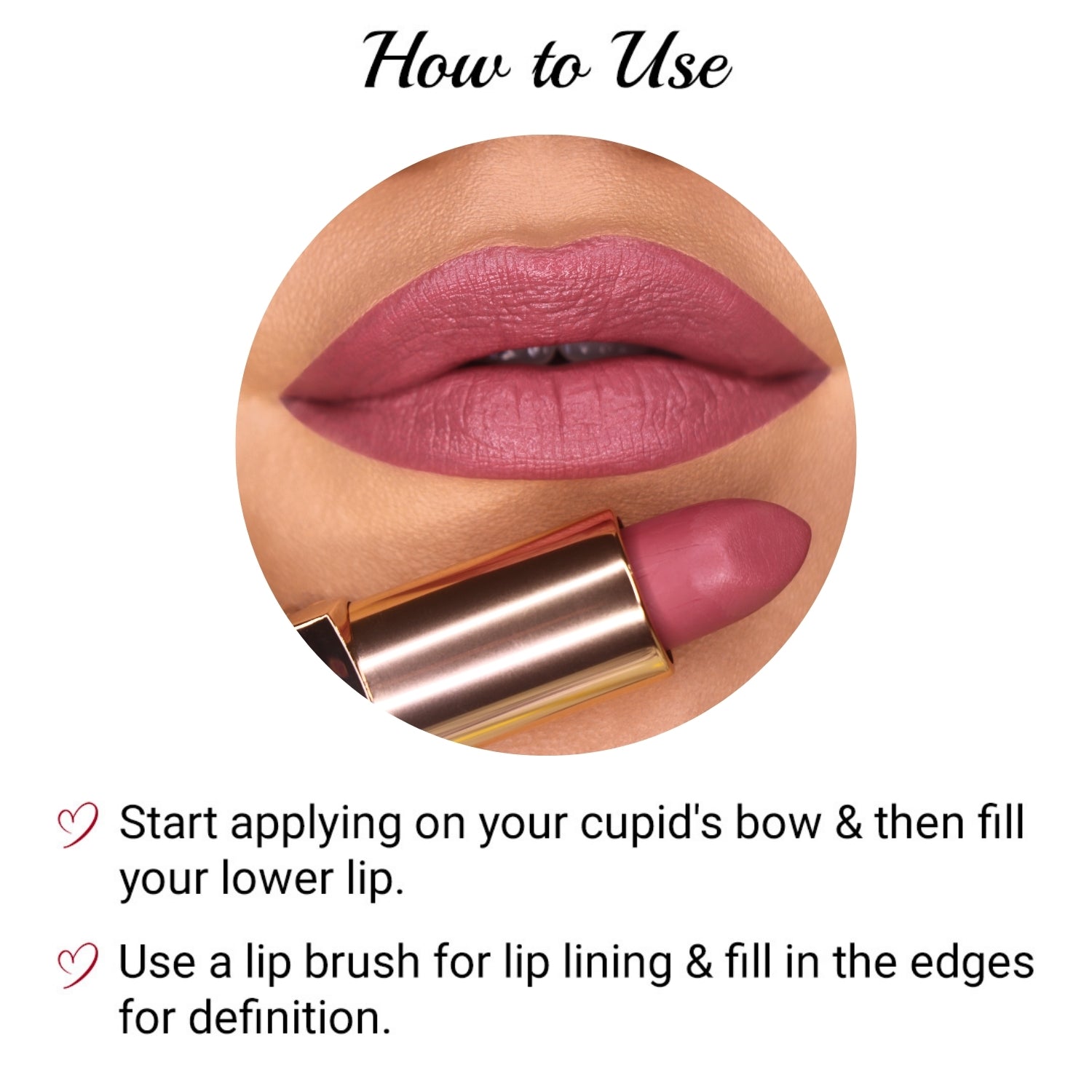 How to Use

Start applying on your cupid's bow & then fill your lower lip.

Use a lip brush for lip lining & fill in the edges for definition.