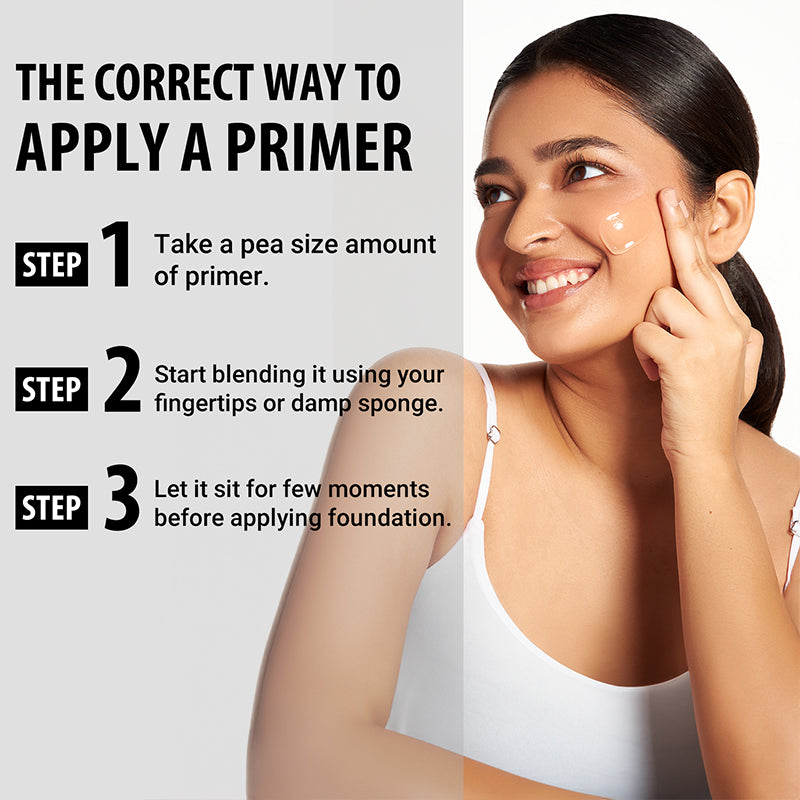 THE CORRECT WAY TO
APPLY A PRIMER

STEP 1 Take a pea size amount of primer.

STEP 2 Start blending it using your fingertips or damp sponge.

STEP 3 Let it sit for few moments before applying foundation.